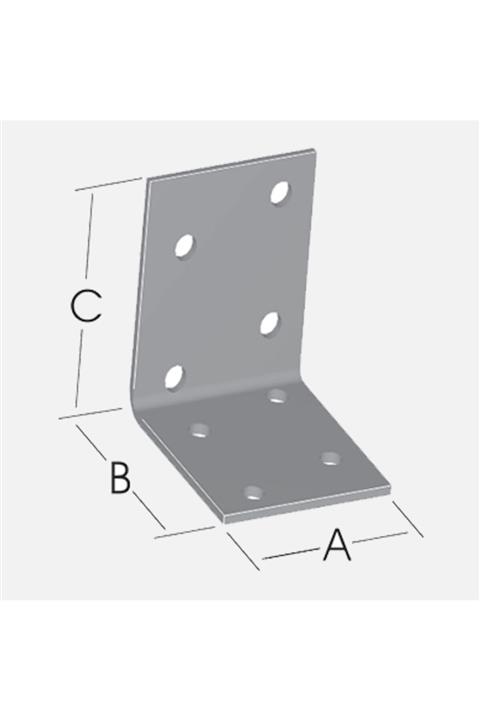 C
B
A