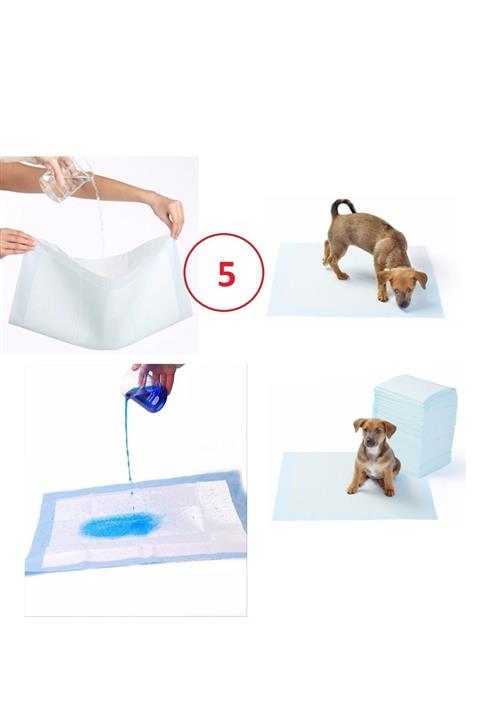 5