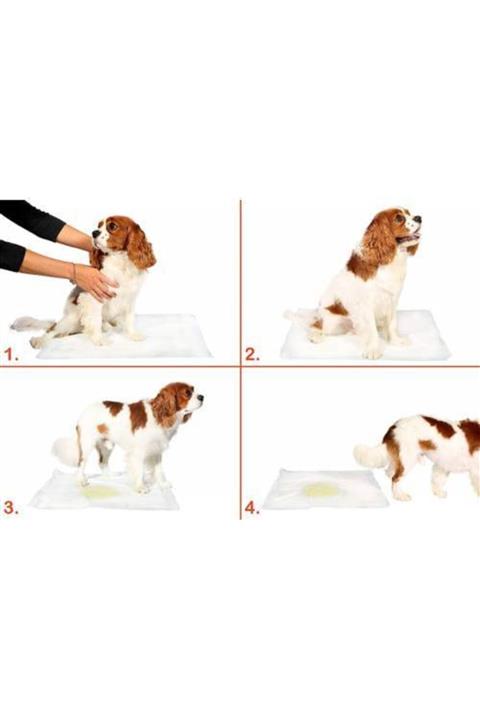 1.

2.

3.

4.