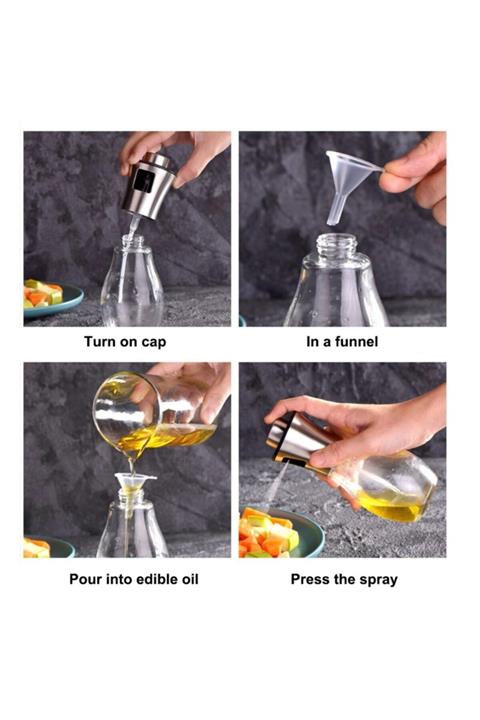 Turn on cap

In a funnel

Pour into edible oil

Press the spray