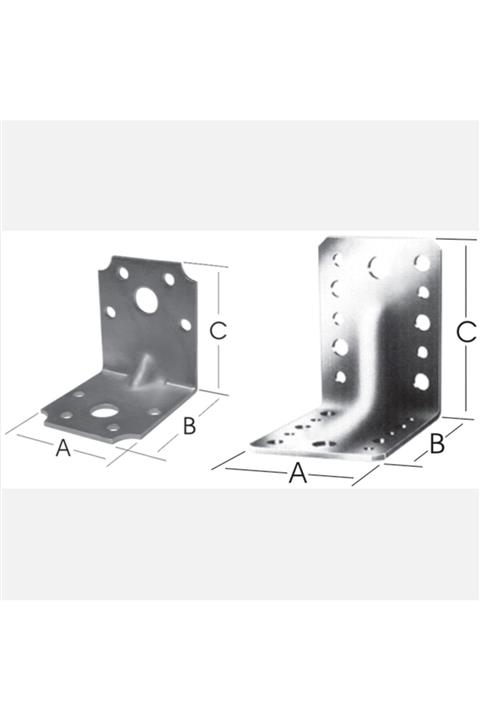 C
B
A
C
B
A