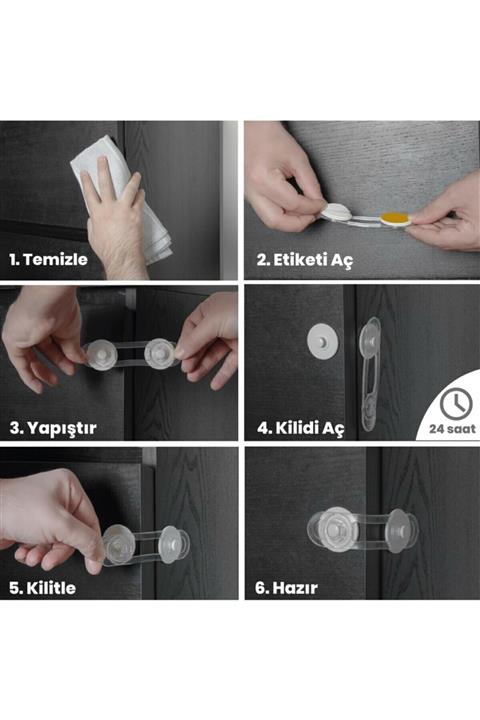 1. Temizle

2. Etiketi Aç

3. Yapıştır

4. Kilidi Aç

24 saat

5. Kilitle

6. Hazır