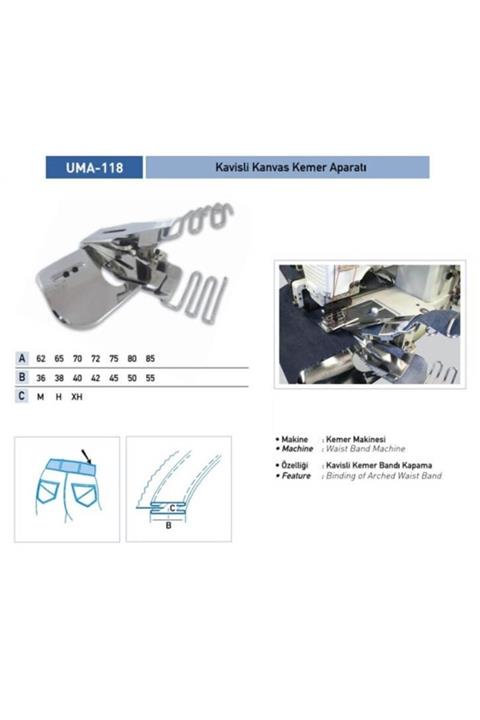 UMA-118

Kavisli Kanvas Kemer Aparatı

| A | 62 | 65 | 70 | 72 | 75 | 80 | 85 |
|---|---|---|---|---|---|---|---|
| B | 36 | 38 | 40 | 42 | 45 | 50 | 55 |
| C | M | H | XH | | | | |

C
B

• Makine : Kemer Makinesi
• Machine : Waist Band Machine

• Özelliği : Kavisli Kemer Bandı Kapama
• Feature : Binding of Arched Waist Band