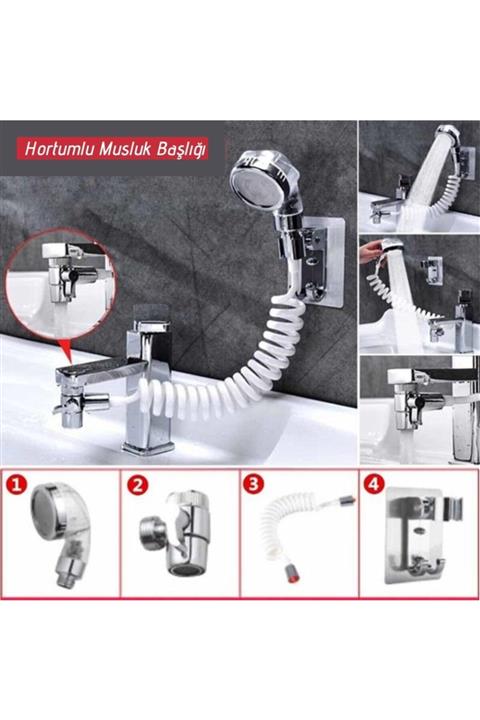 Hortumlu Musluk Başlığı

1

2

3

4