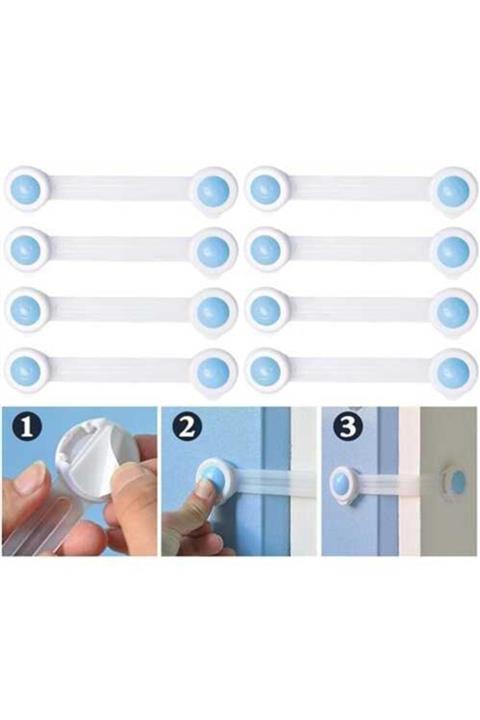 1
2
3