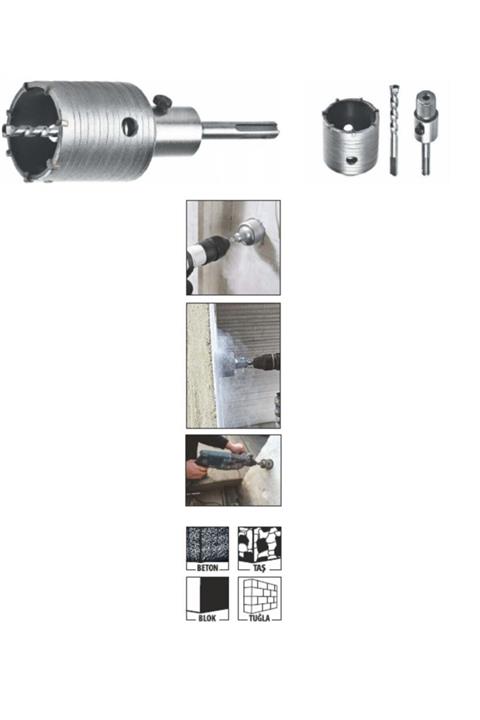 BETON
TAŞ
BLOK
TUĞLA