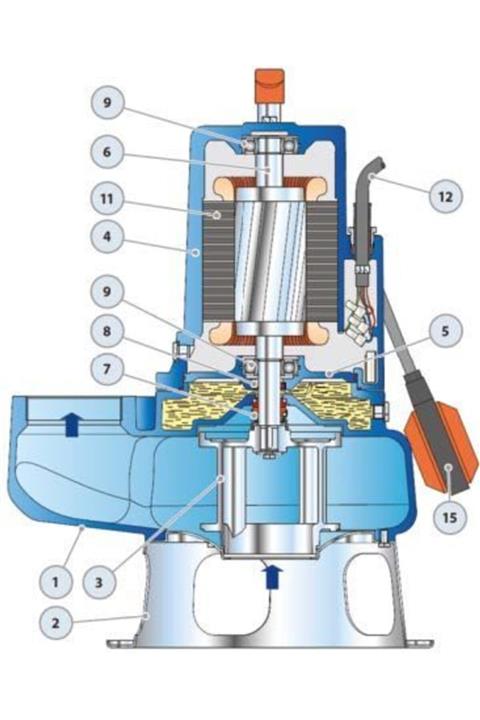 9
6
11
4
9
8
7
12
5
15
1
3
2