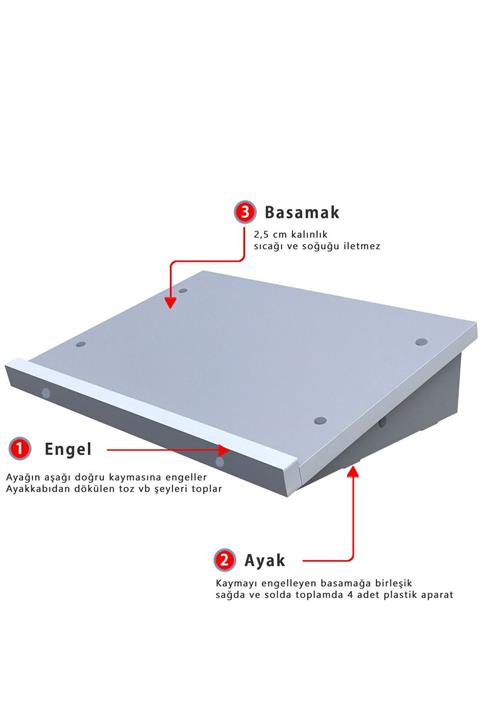 3 Basamak
2,5 cm kalınlık
sıcağı ve soğuğu iletmez

1 Engel
Ayağın aşağı doğru kaymasına engeller
Ayakkabıdan dökülen toz vb şeyleri toplar

2 Ayak
Kaymayı engelleyen basamağa birleşik
sağda ve solda toplamda 4 adet plastik aparat