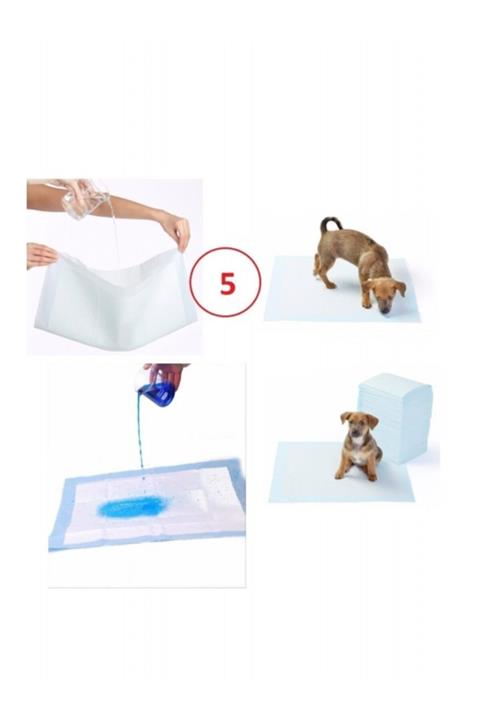 5